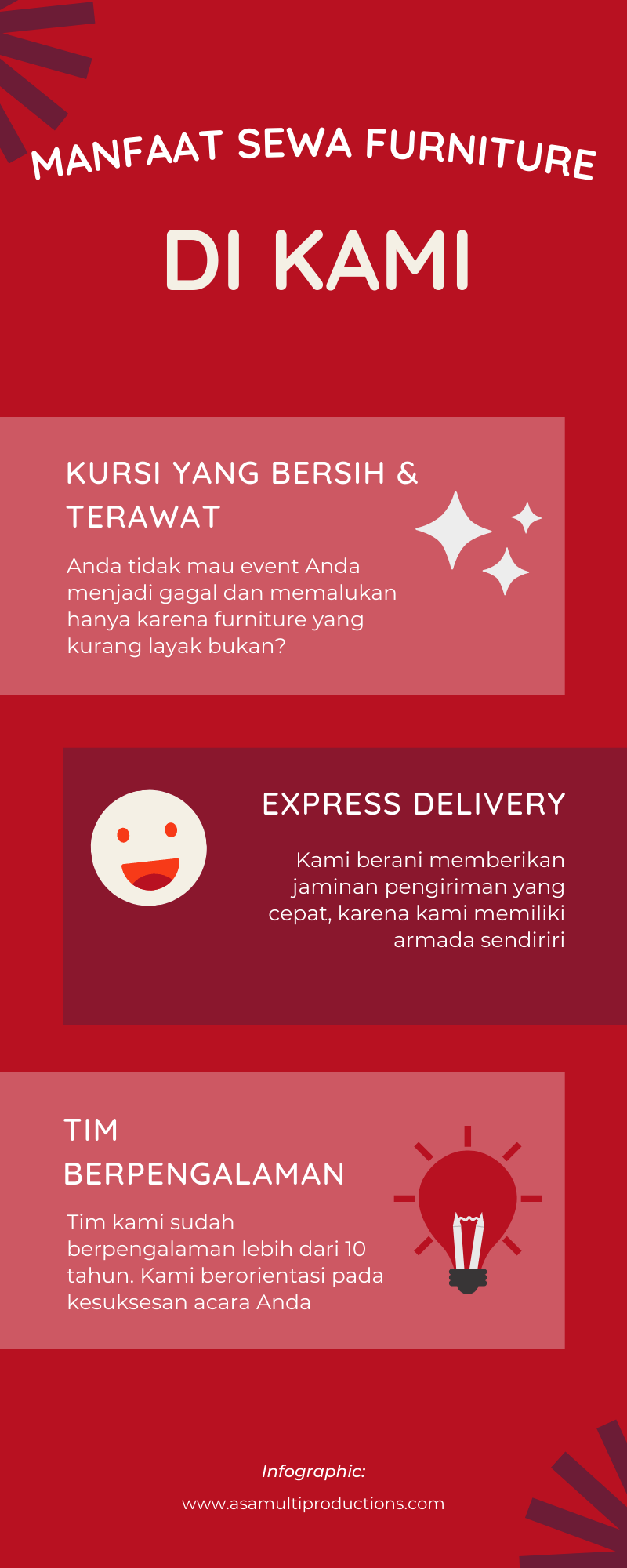 MANFAAT SEWA FURNITURE

DI KAMI

KURSI YANG BERSIH & TERAWAT

Anda tidak mau event Anda menjadi gagal dan memalukan hanya karena furniture yang kurang layak bukan?

EXPRESS DELIVERY

Kami berani memberikan jaminan pengiriman yang cepat, karena kami memiliki armada sendiriri

TIM BERPENGALAMAN

Tim kami sudah berpengalaman lebih dari 10 tahun. Kami berorientasi pada kesuksesan acara Anda

Infographic:

www.asamultiproductions.com